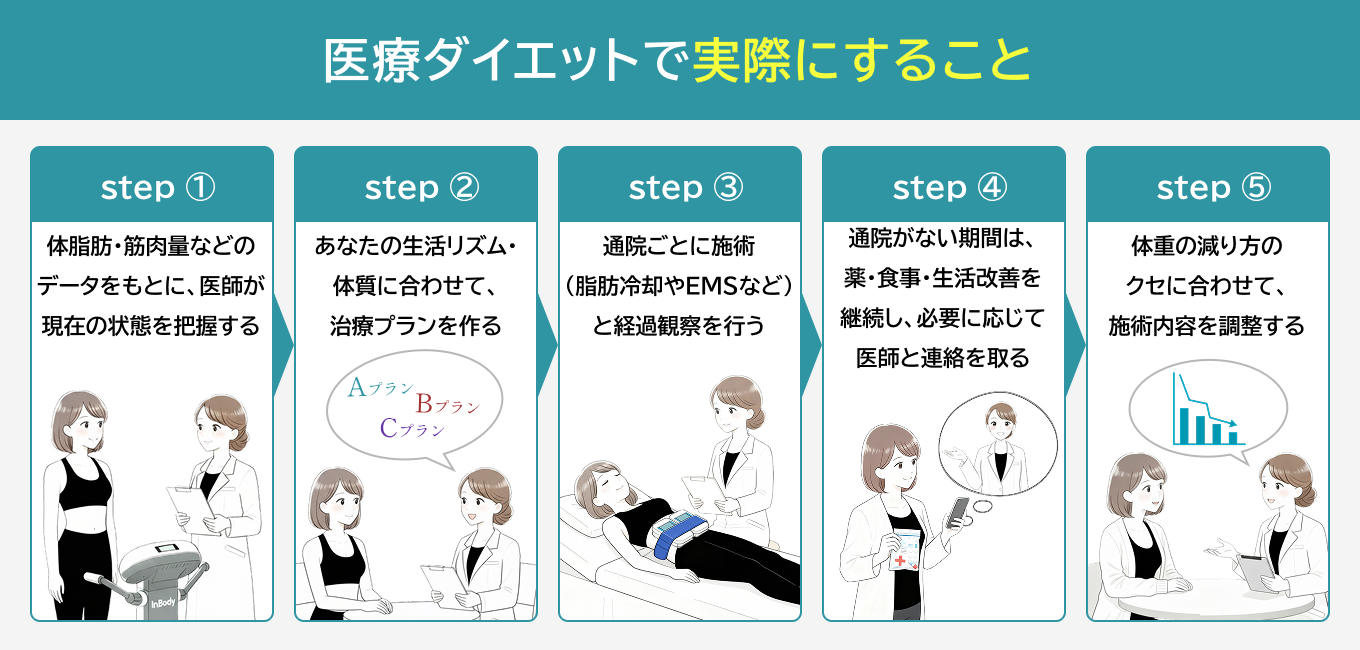 医療ダイエットで実際にすること

step ①

体脂肪・筋肉量などのデータをもとに、医師が現在の状態を把握する

InBody

step ②

あなたの生活リズム・体質に合わせて、治療プランを作る

Aプラン
Bプラン
Cプラン

step ③

通院ごとに施術（脂肪冷却やEMSなど）と経過観察を行う

step ④

通院がない期間は、薬・食事・生活改善を継続し、必要に応じて医師と連絡を取る

step ⑤

体重の減り方のクセに合わせて、施術内容を調整する